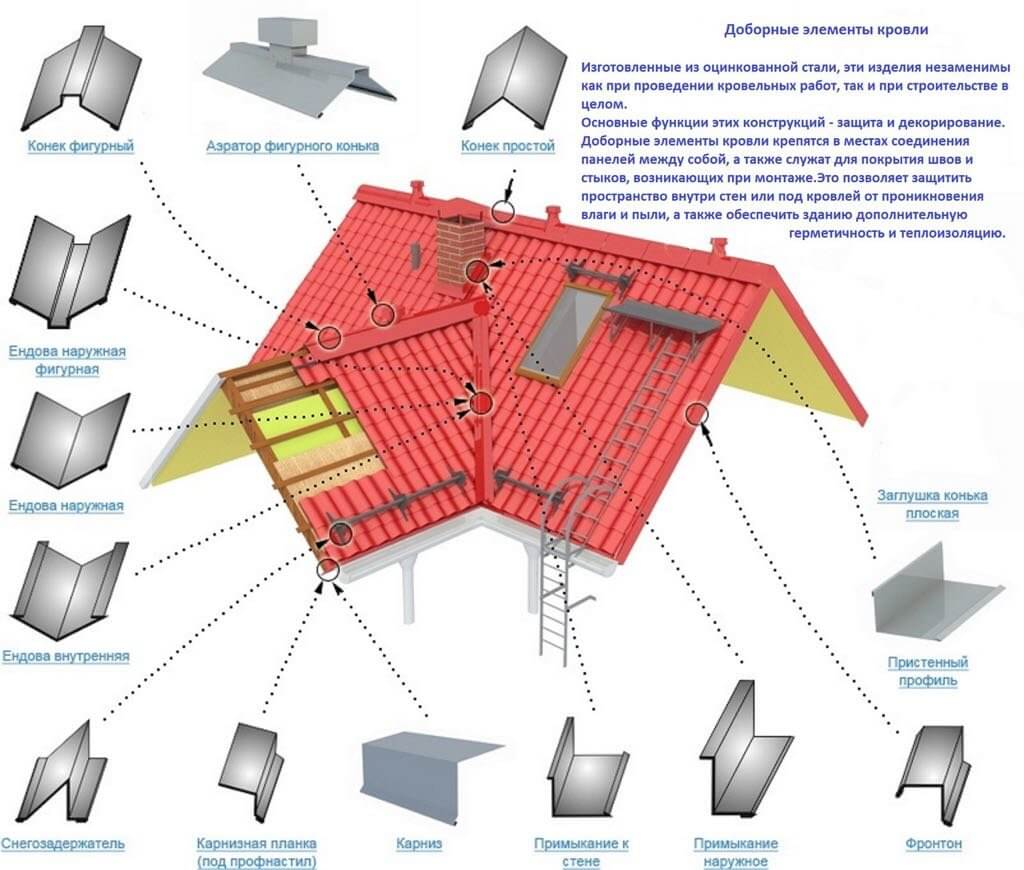 Доборные элементы кровли

Изготовленные из оцинкованной стали, эти изделия незаменимы как при проведении кровельных работ, так и при строительстве в целом.
Основные функции этих конструкций - защита и декорирование. Доборные элементы кровли крепятся в местах соединения панелей между собой, а также служат для покрытия швов и стыков, возникающих при монтаже.Это позволяет защитить пространство внутри стен или под кровлей от проникновения влаги и пыли, а также обеспечить зданию дополнительную герметичность и теплоизоляцию.

Конек фигурный

Аэратор фигурного конька

Конек простой

Ендова наружная фигурная

Ендова наружная

Ендова внутренняя

Заглушка конька плоская

Пристенный профиль

Снегозадержатель

Карнизная планка (под профнастил)

Карниз

Примыкание к стене

Примыкание наружное

Фронтон