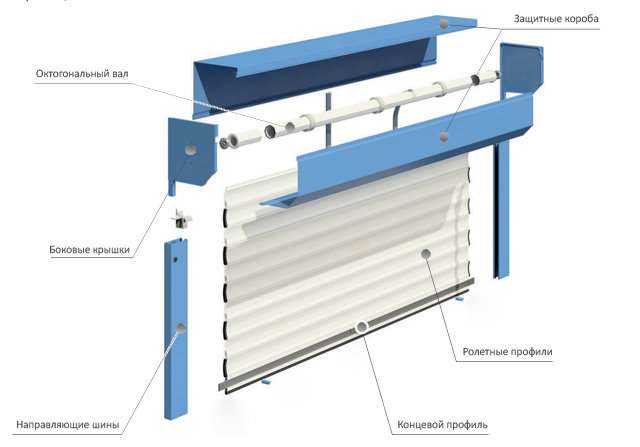 Защитные короба

Октогональный вал

Боковые крышки

Ролетные профили

Направляющие шины

Концевой профиль